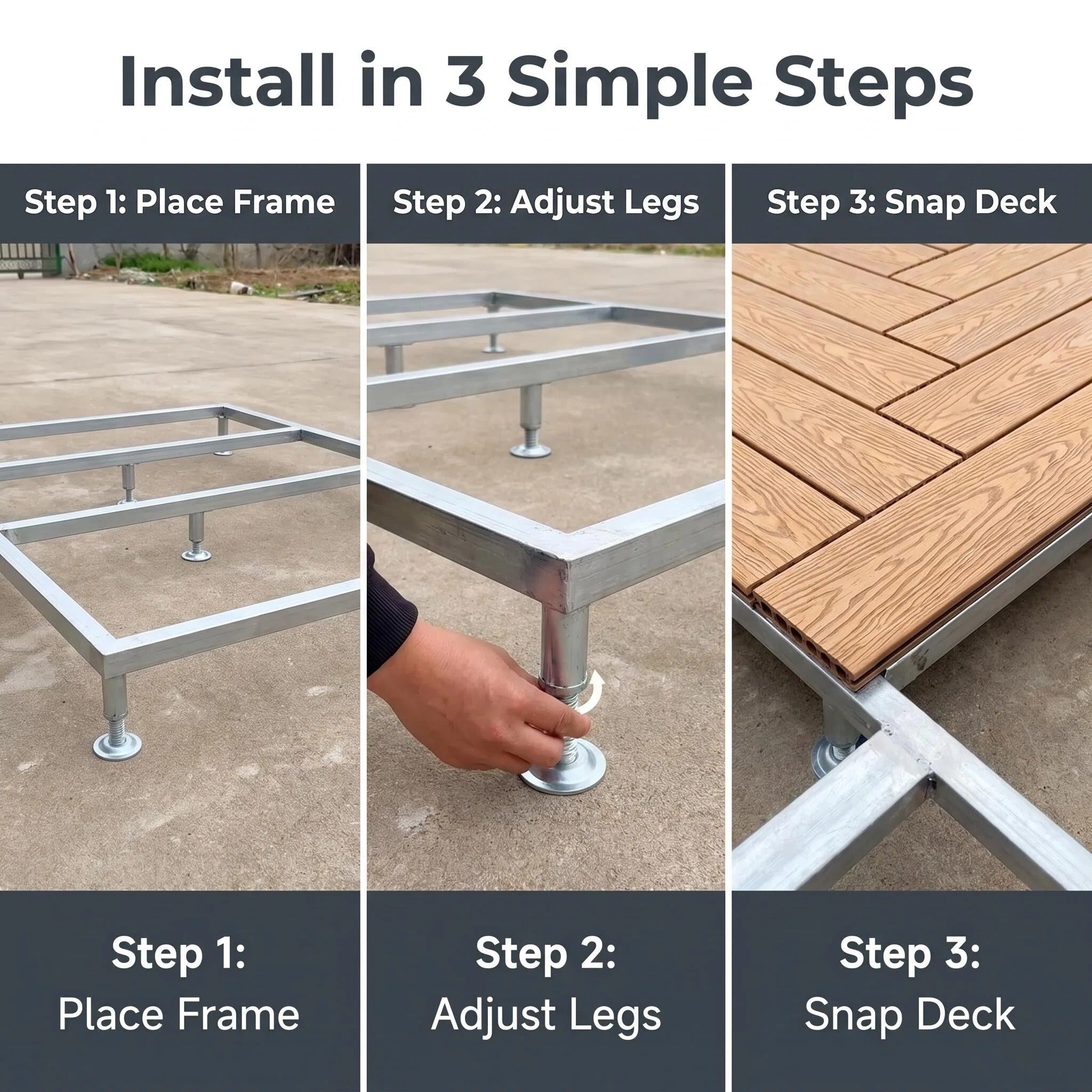 Install in 3 Simple Steps

Step 1: Place Frame

Step 1:
Place Frame

Step 2: Adjust Legs

Step 2:
Adjust Legs

Step 3: Snap Deck

Step 3:
Snap Deck